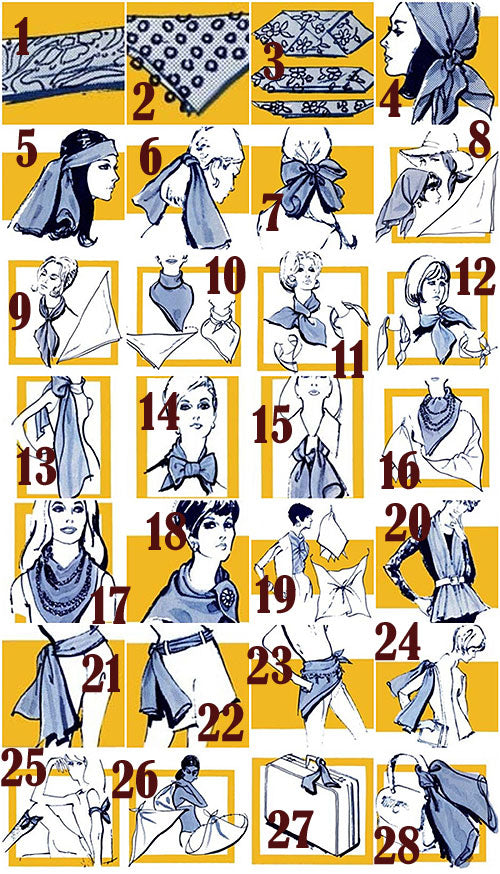 1
2
3
4
5
6
7
8
9
10
11
12
13
14
15
16
17
18
19
20
21
22
23
24
25
26
27
28